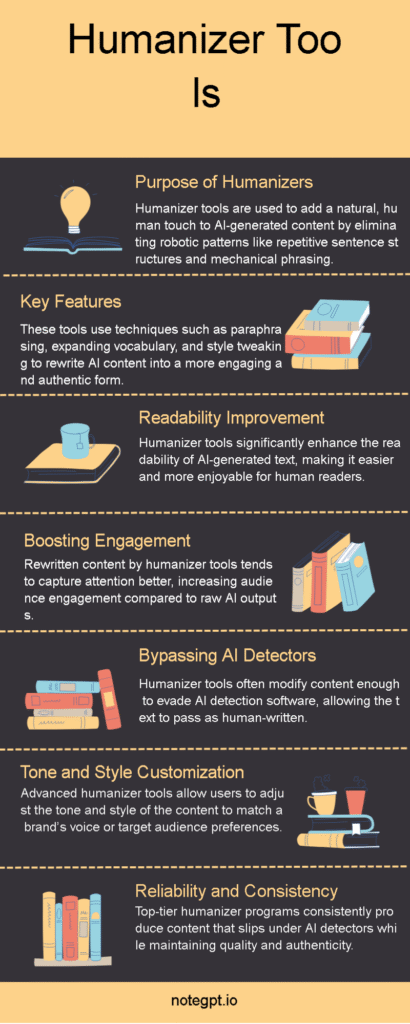 Humanizer Too ls

Purpose of Humanizers

Humanizer tools are used to add a natural, hu man touch to AI-generated content by elimina ting robotic patterns like repetitive sentence st ructures and mechanical phrasing.

Key Features

These tools use techniques such as paraphra sing, expanding vocabulary, and style tweakin g to rewrite AI content into a more engaging a nd authentic form.

Readability Improvement

Humanizer tools significantly enhance the rea dability of AI-generated text, making it easier and more enjoyable for human readers.

Boosting Engagement

Rewritten content by humanizer tools tends to capture attention better, increasing audie nce engagement compared to raw AI output s.

Bypassing AI Detectors

Humanizer tools often modify content enough to evade AI detection software, allowing the t ext to pass as human-written.

Tone and Style Customization

Advanced humanizer tools allow users to adju st the tone and style of the content to match a brand's voice or target audience preferences.

Reliability and Consistency

Top-tier humanizer programs consistently pro duce content that slips under AI detectors whi le maintaining quality and authenticity.

notegpt.io